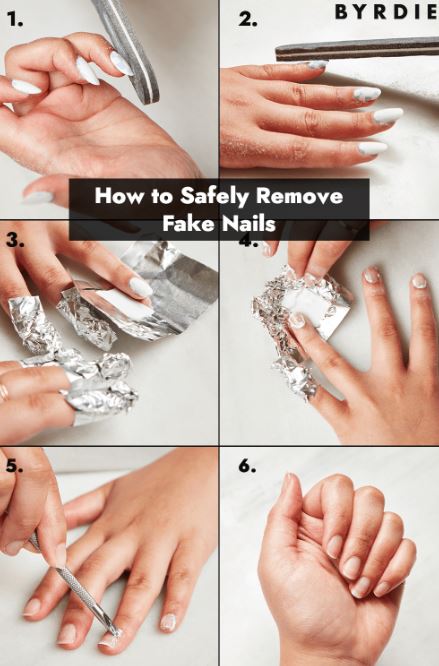 1.

2.

BYRDIE

How to Safely Remove Fake Nails

3.

4.

5.

6.