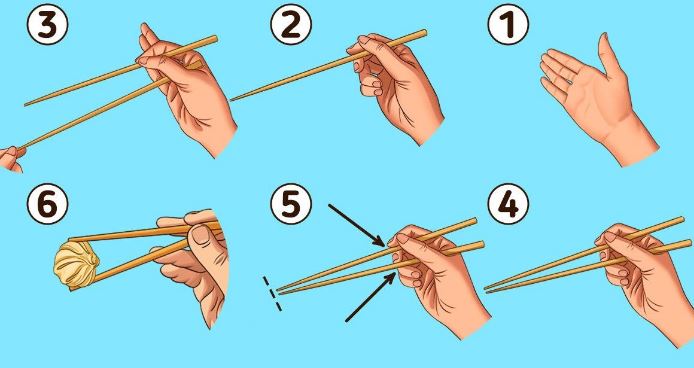 3
2
1
6
5
4